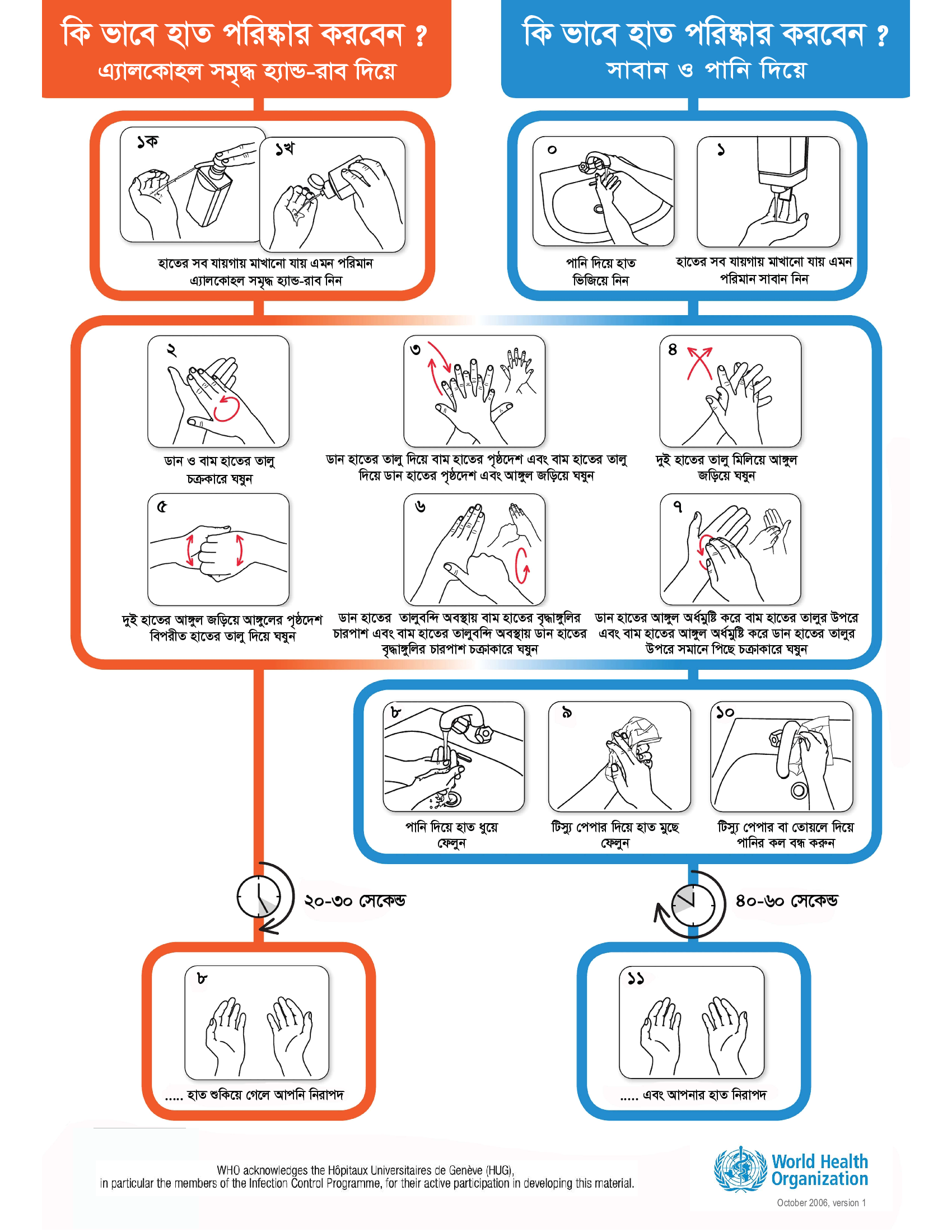 কি ভাবে হাত পরিষ্কার করবেন ?
এ্যালকোহল সমৃদ্ধ হ্যান্ড-রাব দিয়ে

কি ভাবে হাত পরিষ্কার করবেন ?
সাবান ও পানি দিয়ে

১ক

১খ

হাতের সব যায়গায় মাখানো যায় এমন পরিমান এ্যালকোহল সমৃদ্ধ হ্যান্ড-রাব নিন

০

পানি দিয়ে হাত ভিজিয়ে নিন

১

হাতের সব যায়গায় মাখানো যায় এমন পরিমান সাবান নিন

২

ডান ও বাম হাতের তালু চক্রকারে ঘষুন

৩

ডান হাতের তালু দিয়ে বাম হাতের পৃষ্ঠদেশ এবং বাম হাতের তালু দিয়ে ডান হাতের পৃষ্ঠদেশ এবং আঙ্গুল জড়িয়ে ঘষুন

৪

দুই হাতের তালু মিলিয়ে আঙ্গুল জড়িয়ে ঘষুন

৫

দুই হাতের আঙ্গুল জড়িয়ে আঙ্গুলের পৃষ্ঠদেশ বিপরীত হাতের তালু দিয়ে ঘষুন

৬

ডান হাতের তালুবন্দি অবস্থায় বাম হাতের বৃদ্ধাঙ্গুলির চারপাশ এবং বাম হাতের তালুবন্দি অবস্থায় ডান হাতের বৃদ্ধাঙ্গুলির চারপাশ চক্রাকারে ঘষুন

৭

ডান হাতের আঙ্গুল অর্ধমুষ্টি করে বাম হাতের তালুর উপরে এবং বাম হাতের আঙ্গুল অর্ধমুষ্টি করে ডান হাতের তালুর উপরে সমানে পিছে চক্রাকারে ঘষুন

৮

পানি দিয়ে হাত ধুয়ে ফেলুন

৯

টিস্যু পেপার দিয়ে হাত মুছে ফেলুন

১০

টিস্যু পেপার বা তোয়লে দিয়ে পানির কল বন্ধ করুন

২০-৩০ সেকেন্ড

৪০-৬০ সেকেন্ড

৮

..... হাত শুকিয়ে গেলে আপনি নিরাপদ

১১

..... এবং আপনার হাত নিরাপদ

WHO acknowledges the Hôpitaux Universitaires de Genève (HUG), in particular the members of the Infection Control Programme, for their active participation in developing this material.

World Health Organization

October 2006, version 1