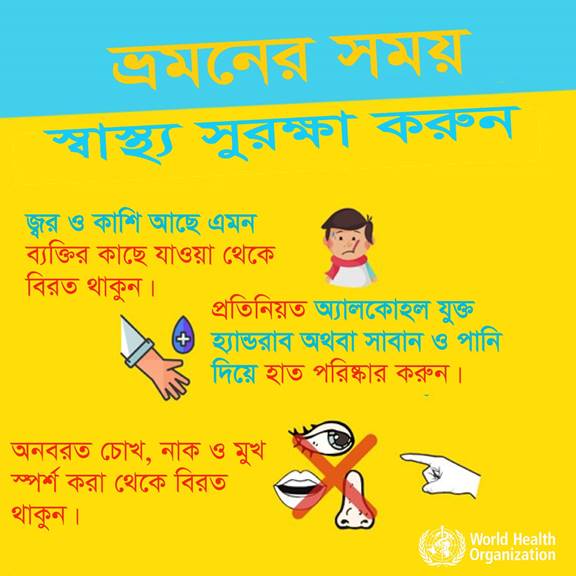 ভ্রমনের সময়
স্বাস্থ্য সুরক্ষা করুন

জ্বর ও কাশি আছে এমন ব্যক্তির কাছে যাওয়া থেকে বিরত থাকুন।

প্রতিনিয়ত অ্যালকোহল যুক্ত হ্যান্ডরাব অথবা সাবান ও পানি দিয়ে হাত পরিষ্কার করুন।

অনবরত চোখ, নাক ও মুখ স্পর্শ করা থেকে বিরত থাকুন।

World Health Organization